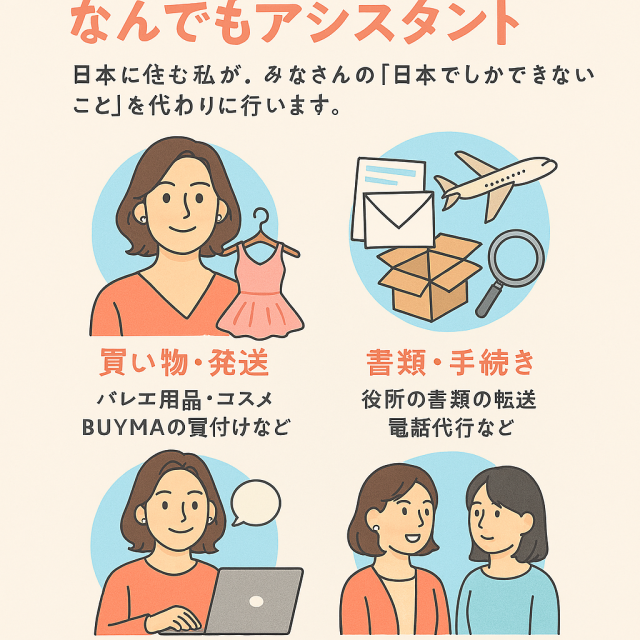 なんでもアシスタント

日本に住む私が. みなさんの「日本でしかできないこと」を代わりに行います。

買い物・発送

バレエ用品・コスメ
BUYMAの買付けなど

書類・手続き

役所の書類の転送
電話代行など